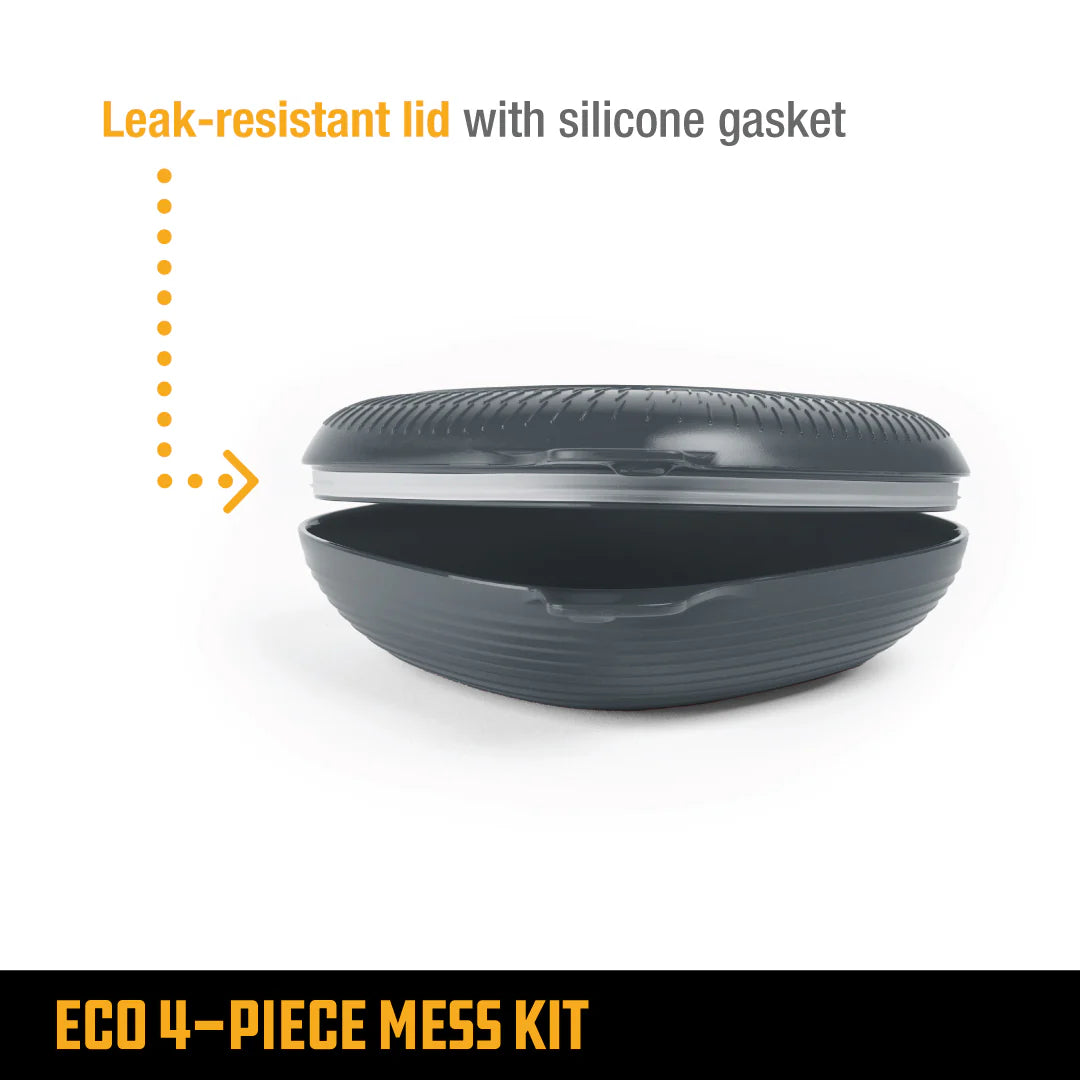 Leak-resistant lid with silicone gasket

ECO 4-PIECE MESS KIT